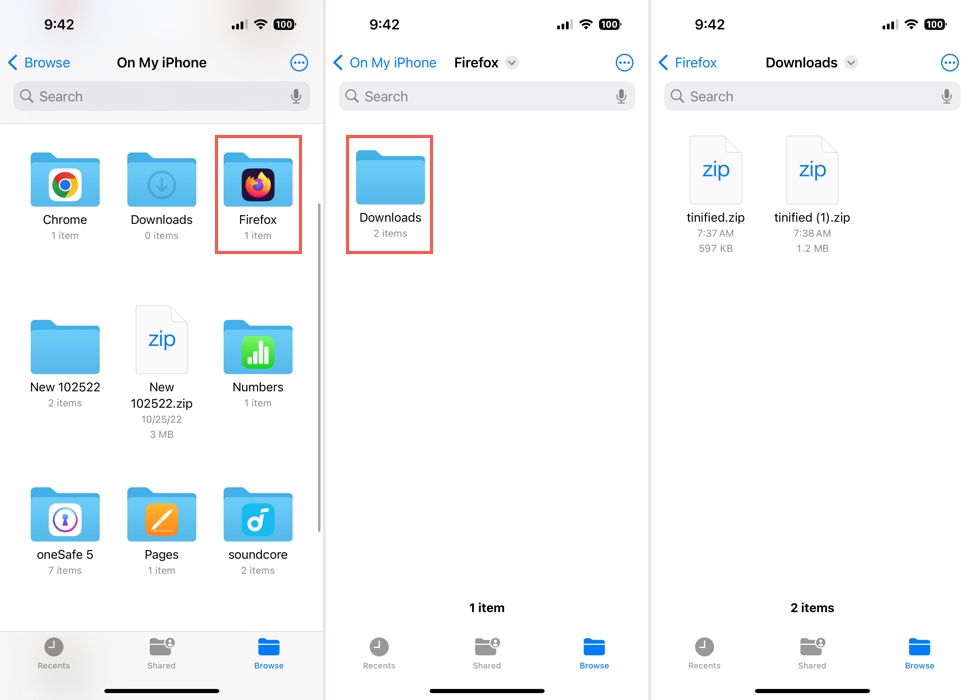 9:42 100

Browse On My iPhone

Search

Chrome
1 item

Downloads
0 items

Firefox
1 item

New 102522
2 items

zip
New 102522.zip
10/25/22
3 MB

Numbers
1 item

oneSafe 5
7 items

Pages
1 item

soundcore
2 items

Recents Shared Browse

9:42 100

On My iPhone Firefox

Search

Downloads
2 items

1 item

Recents Shared Browse

9:42 100

Firefox Downloads

Search

zip
tinified.zip
7:37 AM
597 KB

zip
tinified (1).zip
7:38 AM
1.2 MB

2 items

Recents Shared Browse